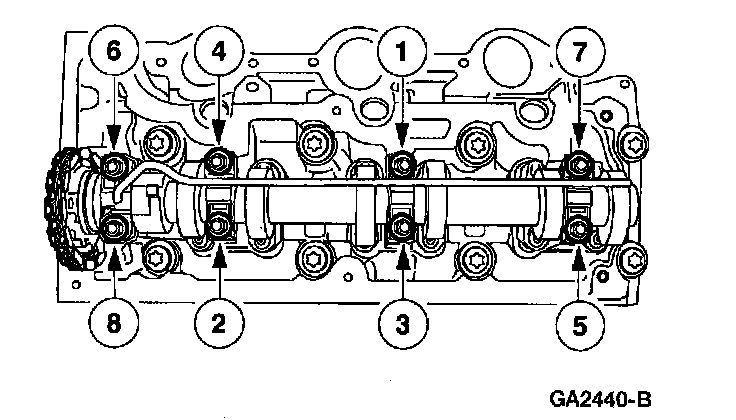 6
4
1
7
8
2
3
5
GA2440-B