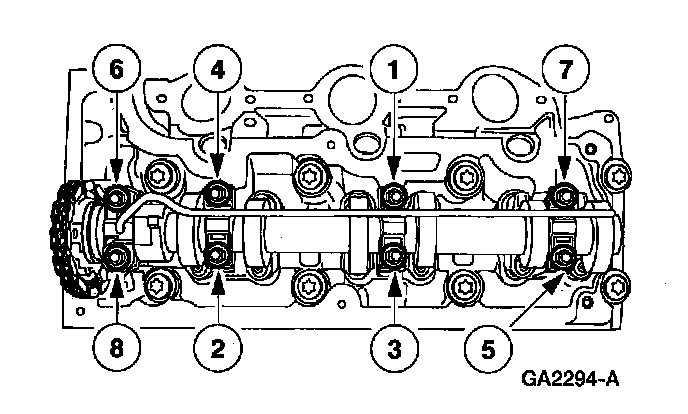 6
4
1
7
8
2
3
5
GA2294-A