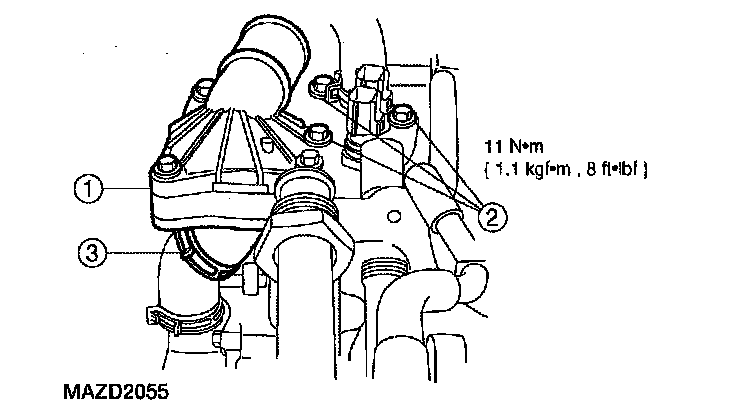 11 N•m
{ 1.1 kgf•m , 8 ft•lbf }

1

2

3

MAZD2055