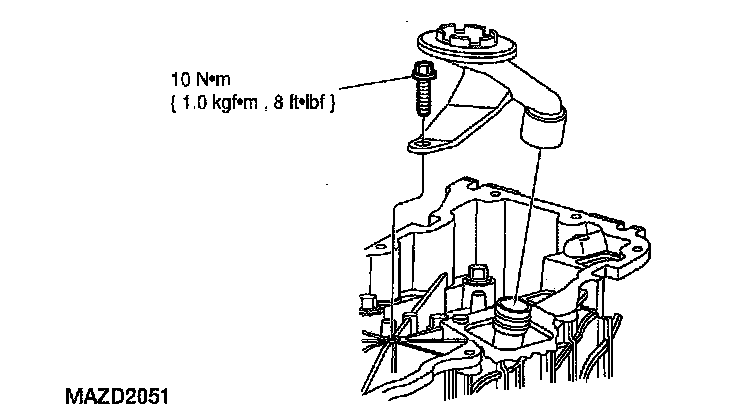 10 N•m
{ 1.0 kgf•m , 8 ft•lbf }

MAZD2051