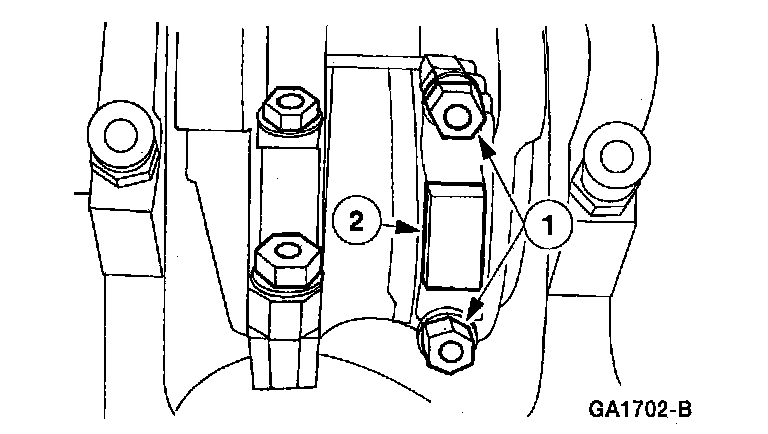 2

1

GA1702-B