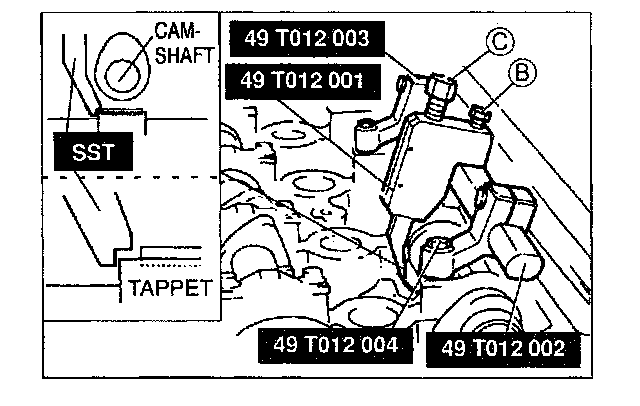 CAM-SHAFT

SST

TAPPET

49 T012 003

49 T012 001

C

B

49 T012 004

49 T012 002