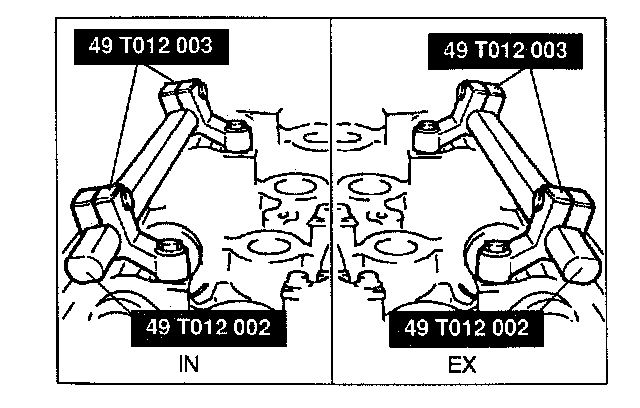 49 T012 003

49 T012 002

IN

49 T012 003

49 T012 002

EX