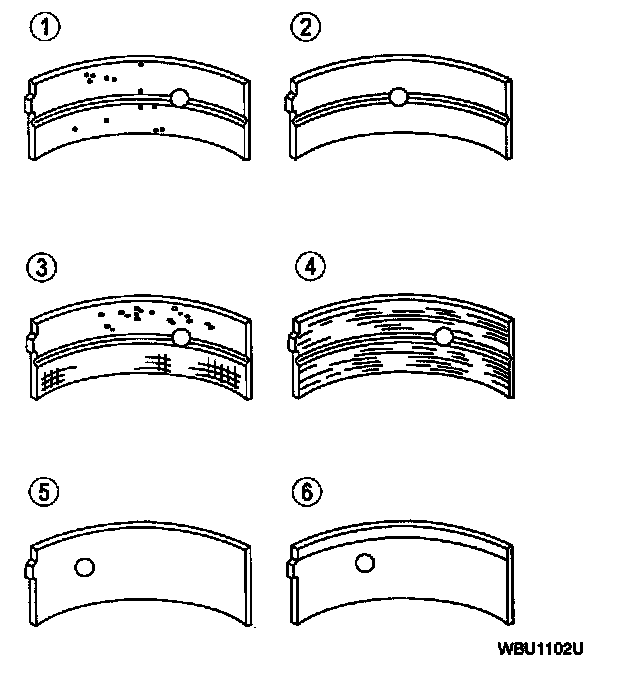 ①
②
③
④
⑤
⑥
WBU1102U