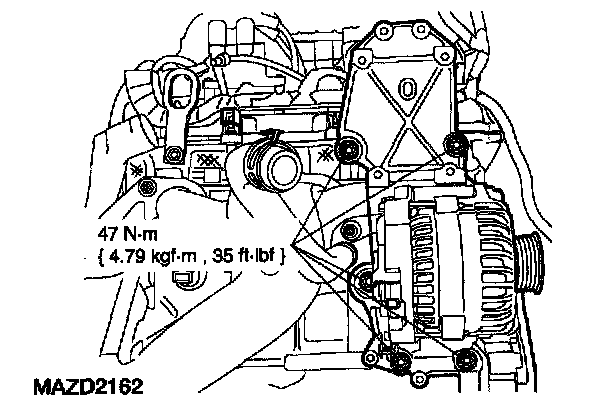 47 N·m
{ 4.79 kgf·m , 35 ft·lbf }

MAZD2162