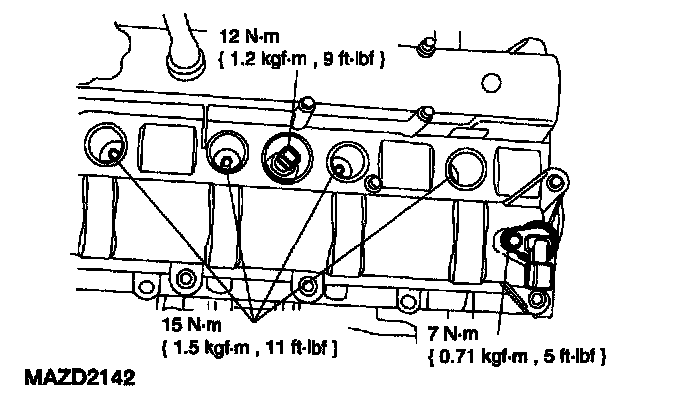 12 N·m
{ 1.2 kgf·m , 9 ft·lbf }

15 N·m
{ 1.5 kgf·m , 11 ft·lbf }

7 N·m
{ 0.71 kgf·m , 5 ft·lbf }

MAZD2142