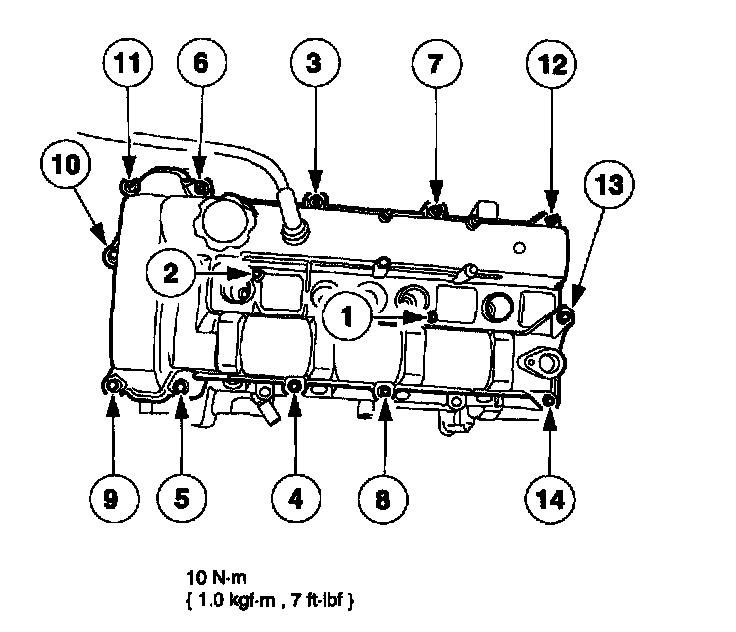 11
6
3
7
12
10
13
2
1
9
5
4
8
14

10 N·m
{ 1.0 kgf·m , 7 ft·lbf }