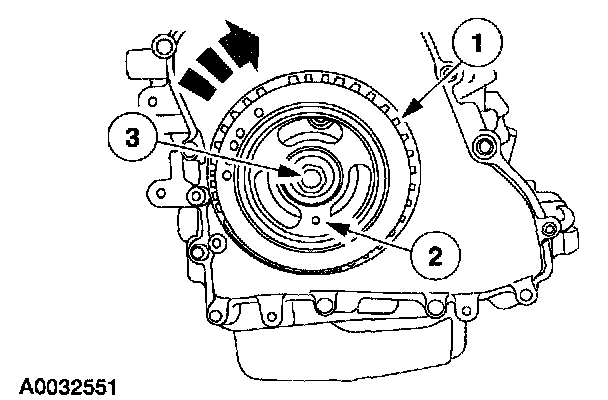 1
3
2
A0032551