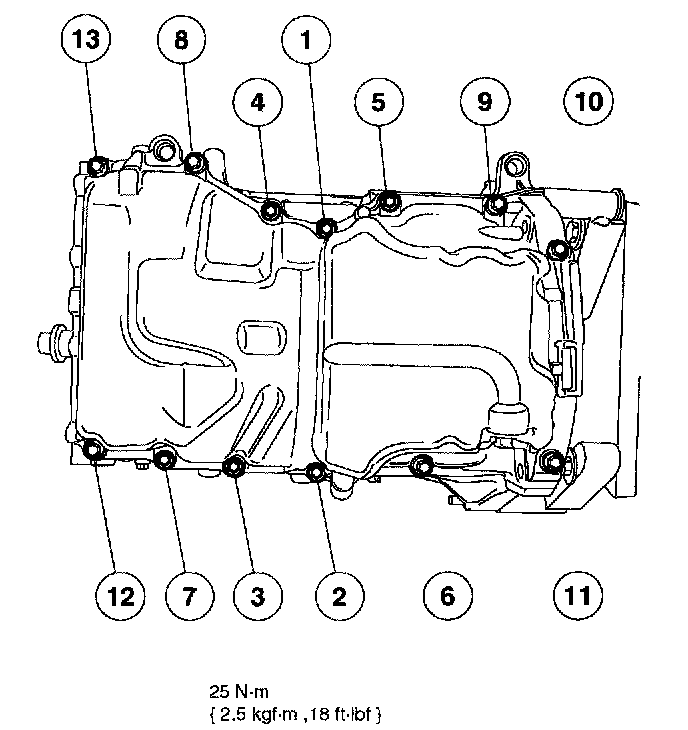 13 8 1 4 5 9 10

12 7 3 2 6 11

25 N·m
{ 2.5 kgf·m ,18 ft·lbf }