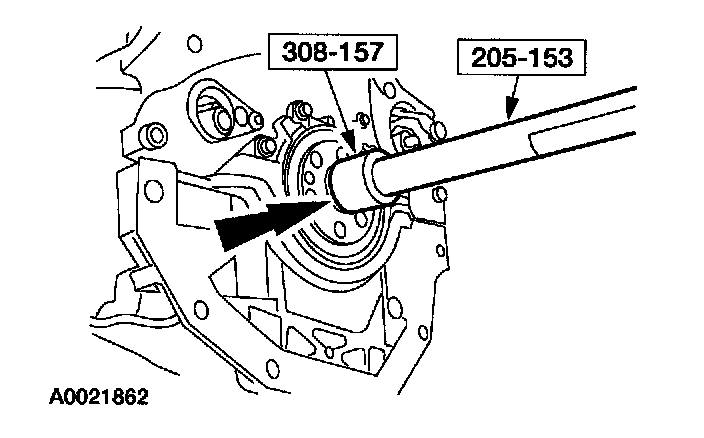 308-157
205-153
A0021862