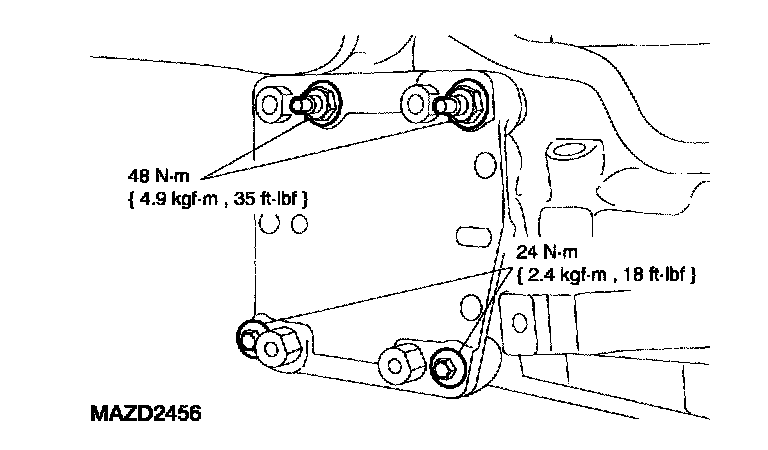 48 N·m
{ 4.9 kgf·m , 35 ft·lbf }

24 N·m
{ 2.4 kgf·m , 18 ft·lbf }

MAZD2456