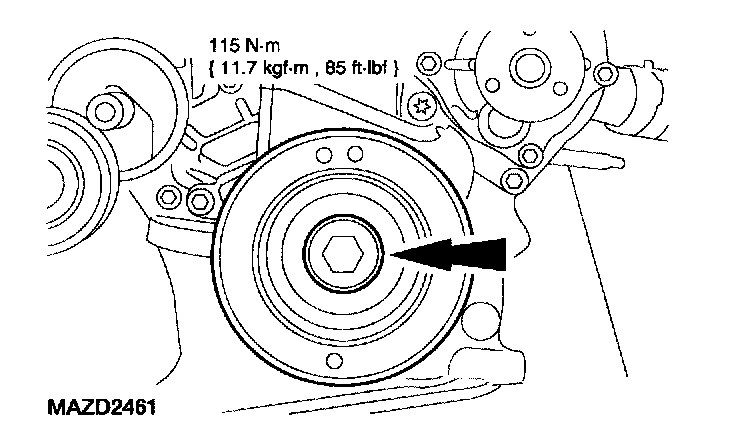 115 N·m
{ 11.7 kgf·m , 85 ft·lbf }

MAZD2461