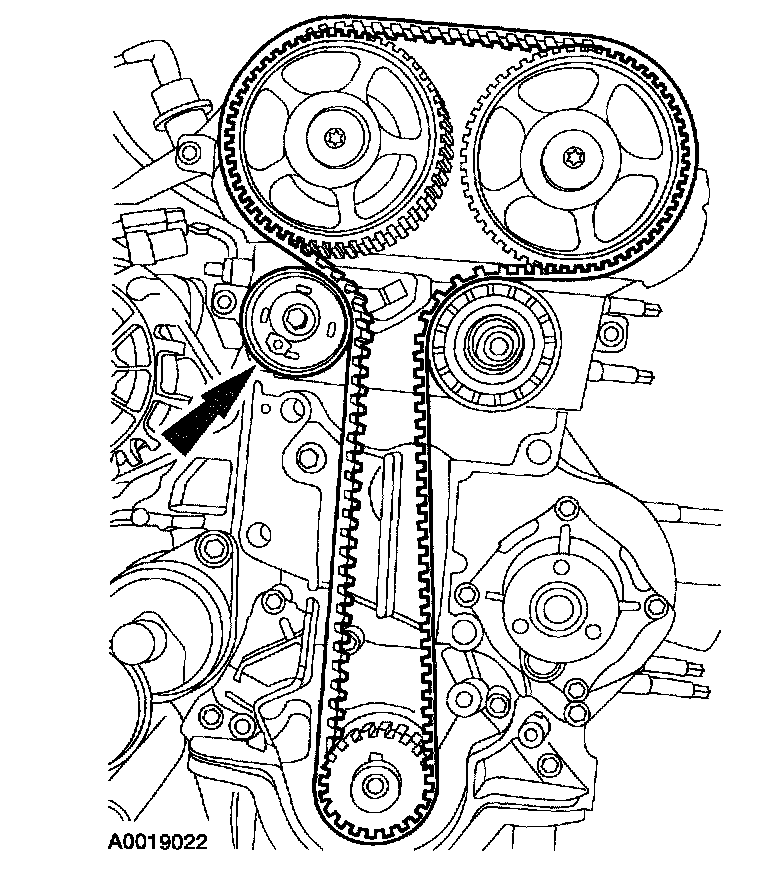 A0019022