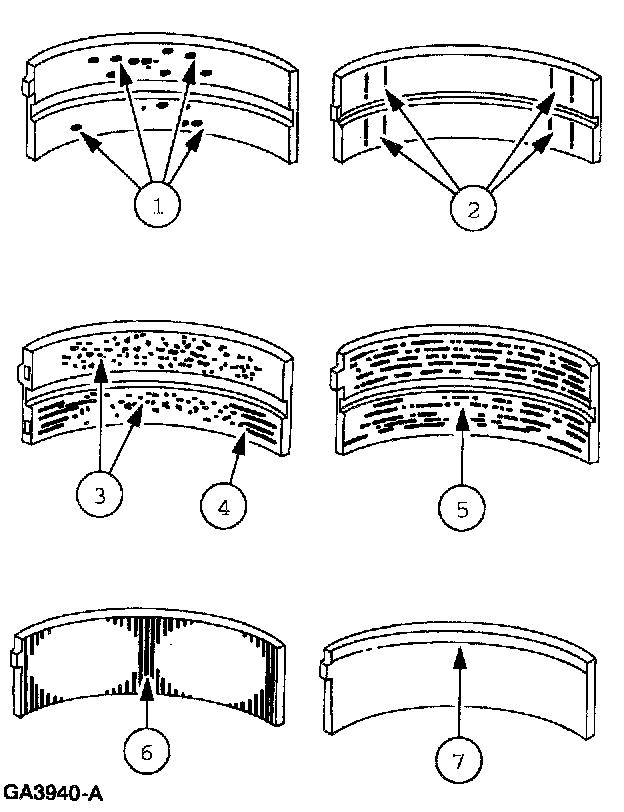 1
2
3
4
5
6
7
GA3940-A