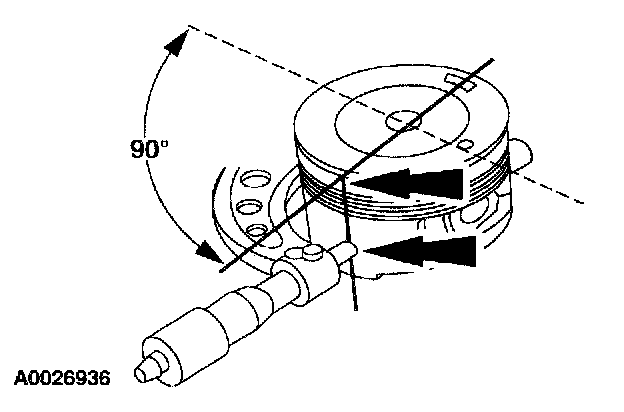 90°

A0026936