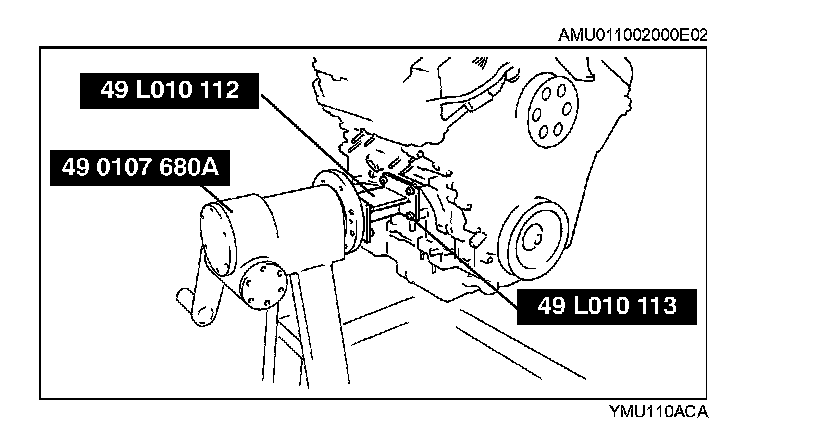 AMU011002000E02

49 L010 112

49 0107 680A

49 L010 113

YMU110ACA