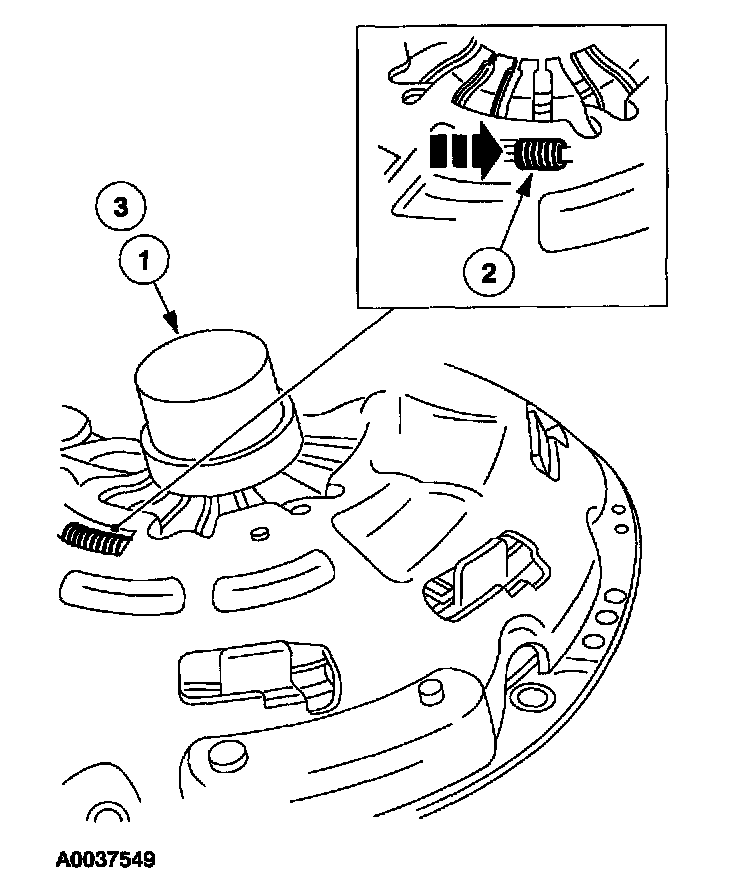 3
1
2
A0037549