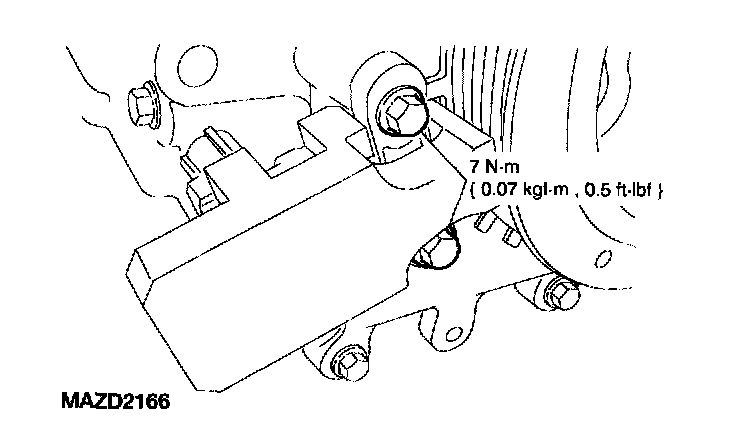 7 N·m
{ 0.07 kgf·m , 0.5 ft·lbf }

MAZD2166