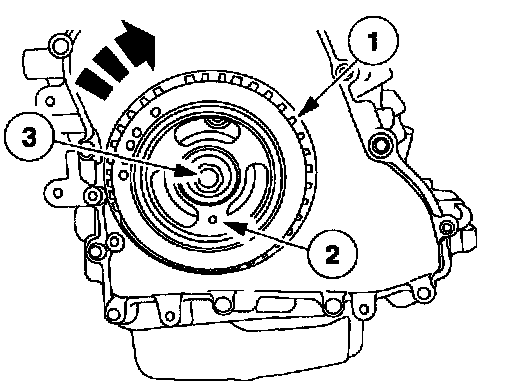 1
3
2