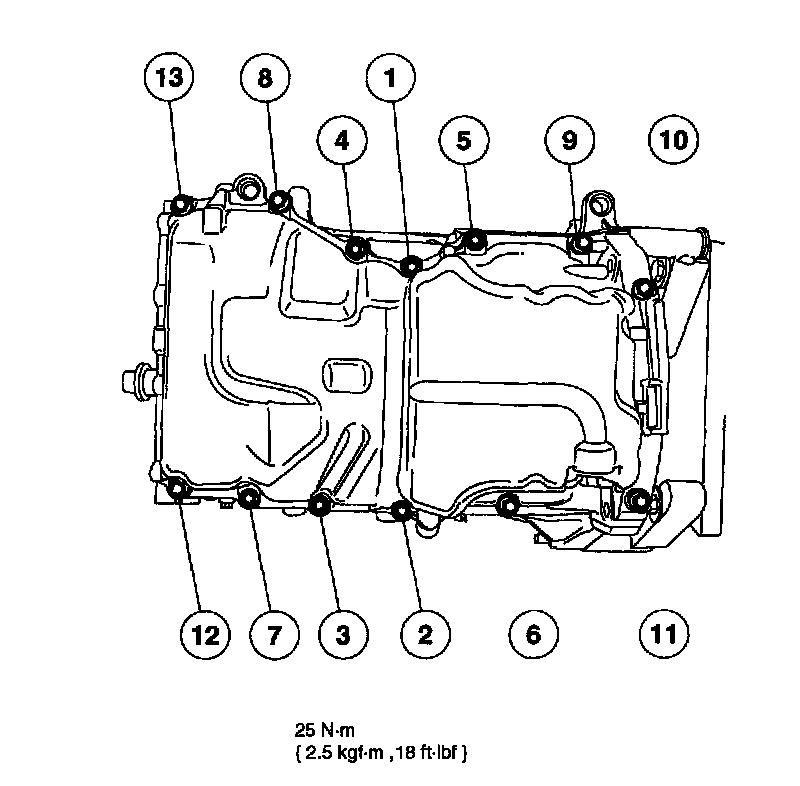 13
8
1
4
5
9
10
12
7
3
2
6
11

25 N·m
{ 2.5 kgf·m ,18 ft·lbf }