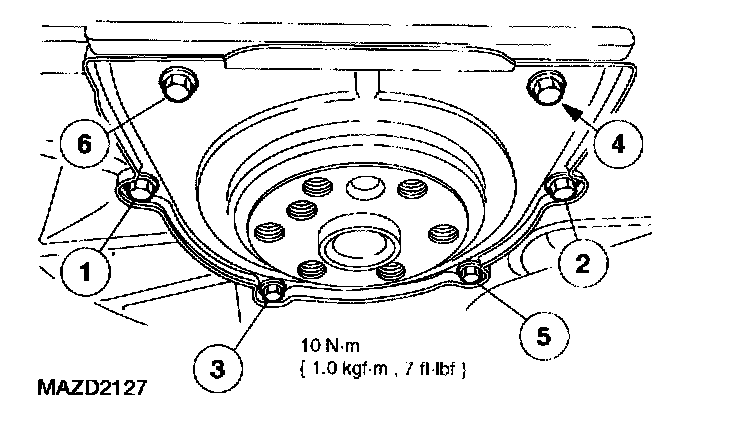 6

4

1

2

3

5

10 N·m
{ 1.0 kgf·m , 7 ft·lbf }

MAZD2127