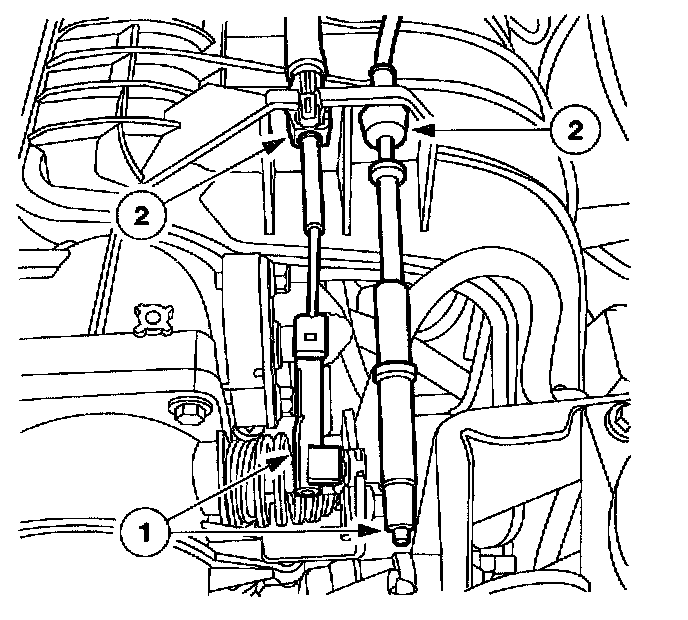 2
2
1