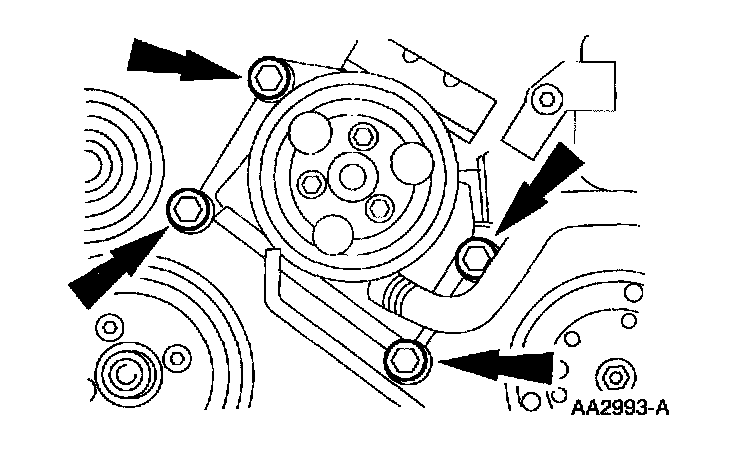 AA2993-A