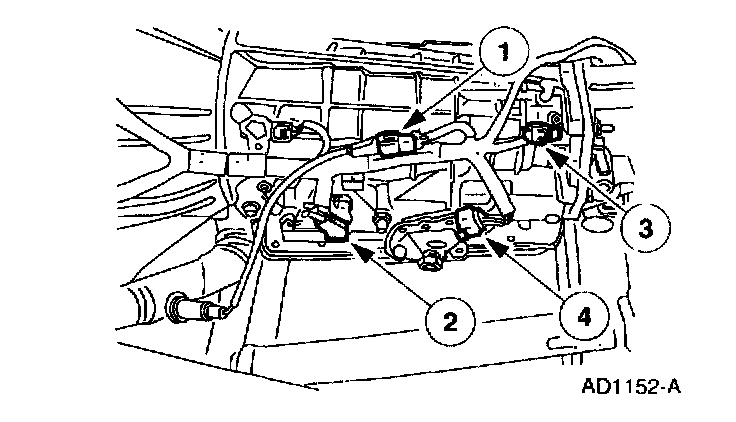 1
3
2
4
AD1152-A