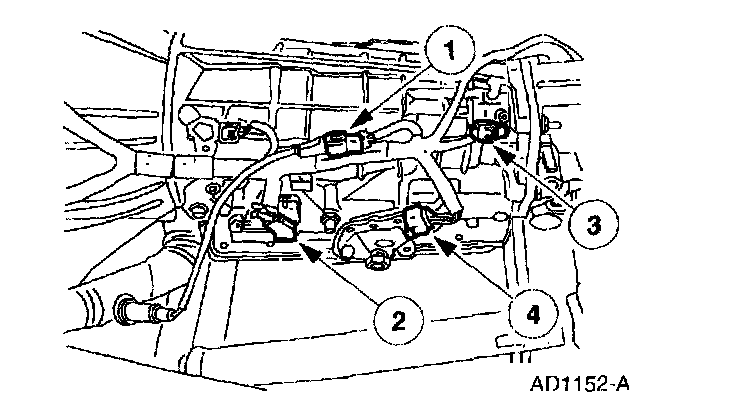 1
3
2
4
AD1152-A