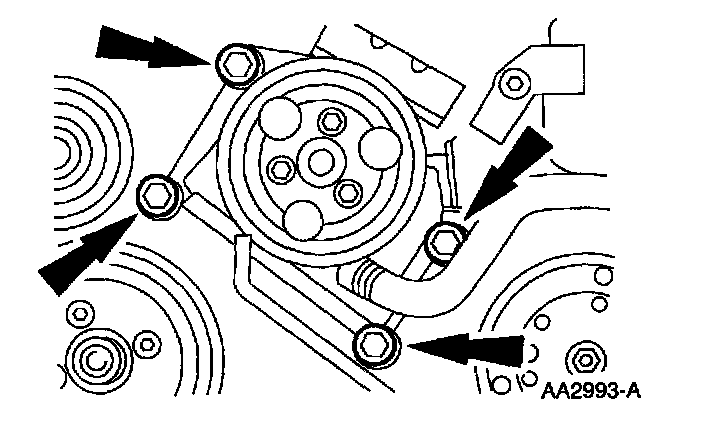 AA2993-A