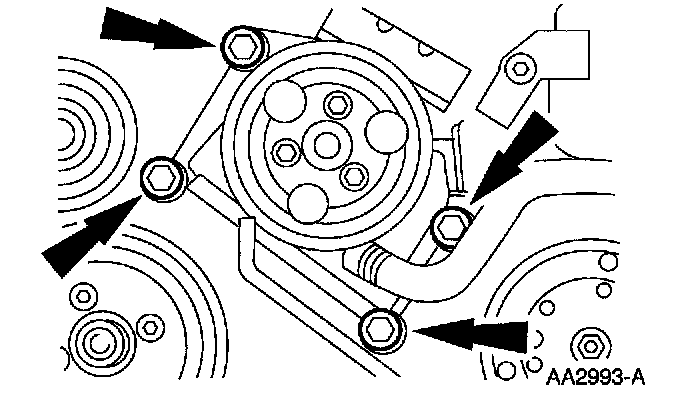 AA2993-A