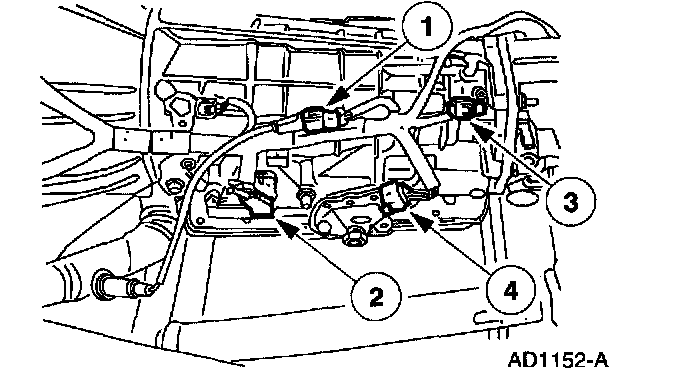 1
3
2
4
AD1152-A