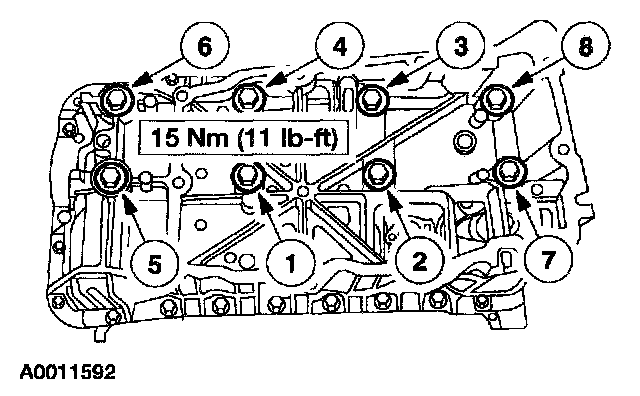 6
4
3
8
15 Nm (11 lb-ft)
5
1
2
7
A0011592