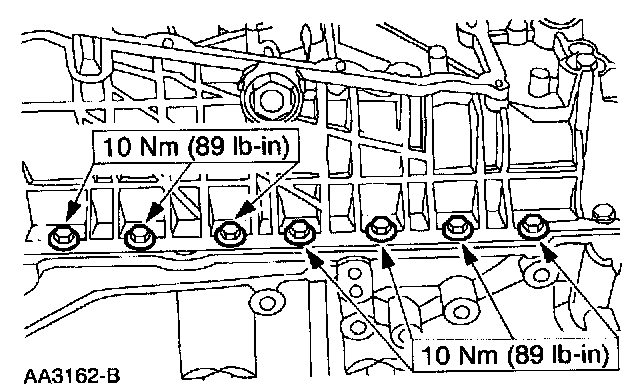 10 Nm (89 lb-in)

10 Nm (89 lb-in)

AA3162-B