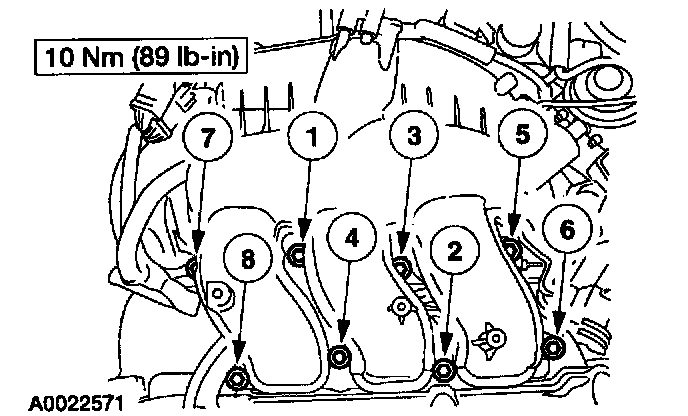 10 Nm (89 lb-in)

7
1
3
5
8
4
2
6

A0022571