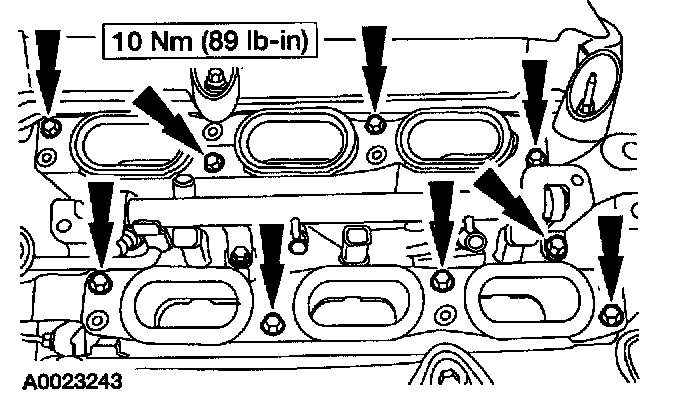 10 Nm (89 lb-in)

A0023243