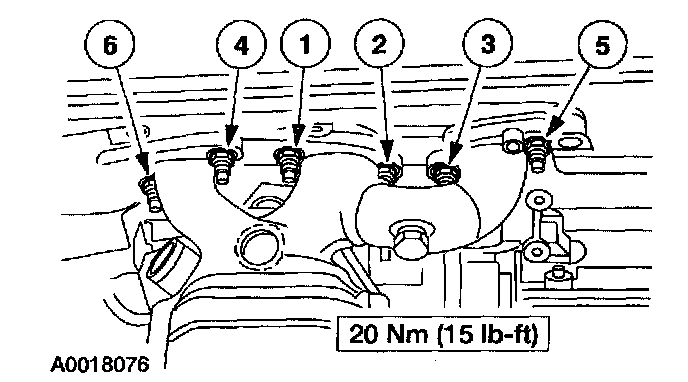 6
4
1
2
3
5
20 Nm (15 lb-ft)
A0018076