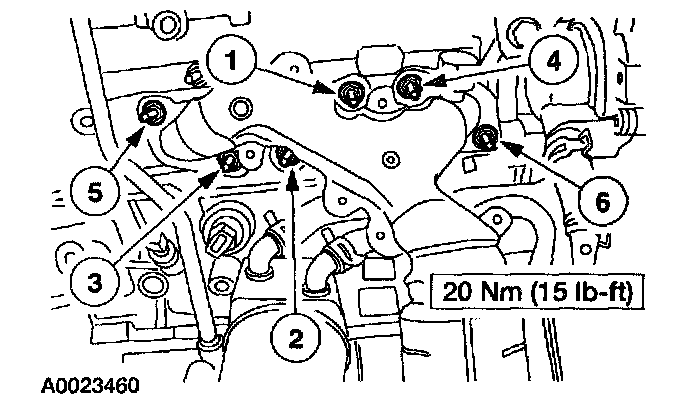 1
4
5
6
3
2
20 Nm (15 lb-ft)
A0023460