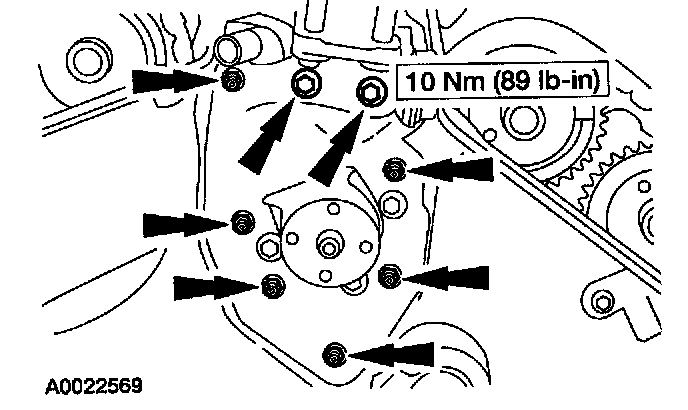 10 Nm (89 lb-in)

A0022569