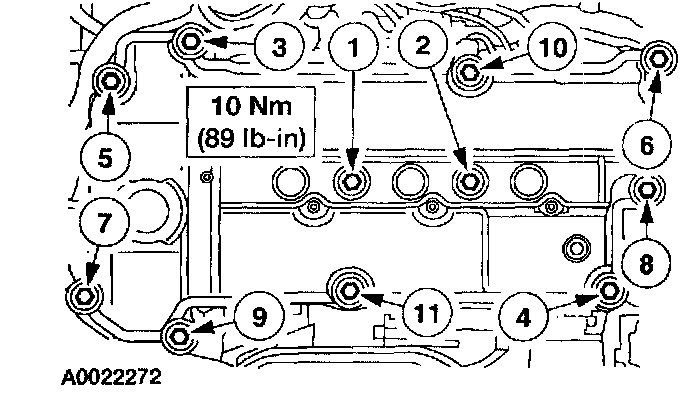 3
1
2
10
10 Nm
(89 lb-in)
5
6
7
8
9
11
4
A0022272