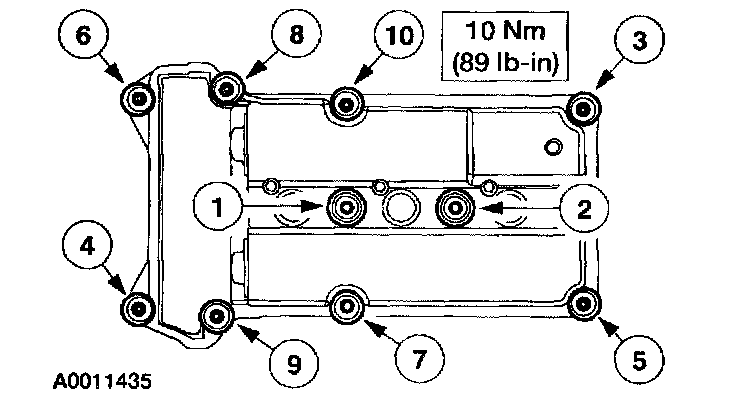 6
8
10
10 Nm
(89 lb-in)
3
1
2
4
9
7
5
A0011435