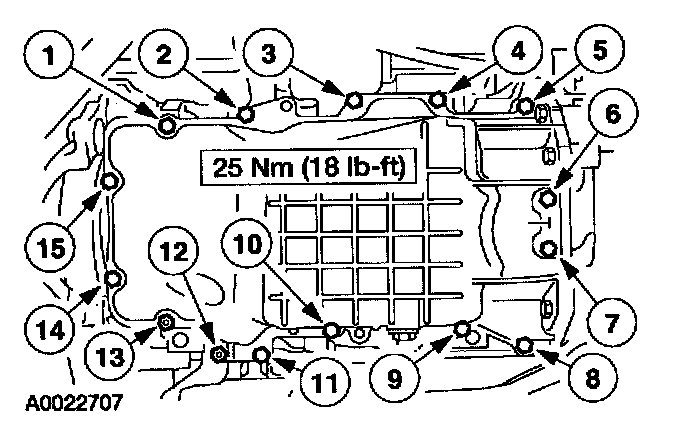 1
2
3
4
5
6
25 Nm (18 lb-ft)
15
12
10
7
14
13
11
9
8
A0022707