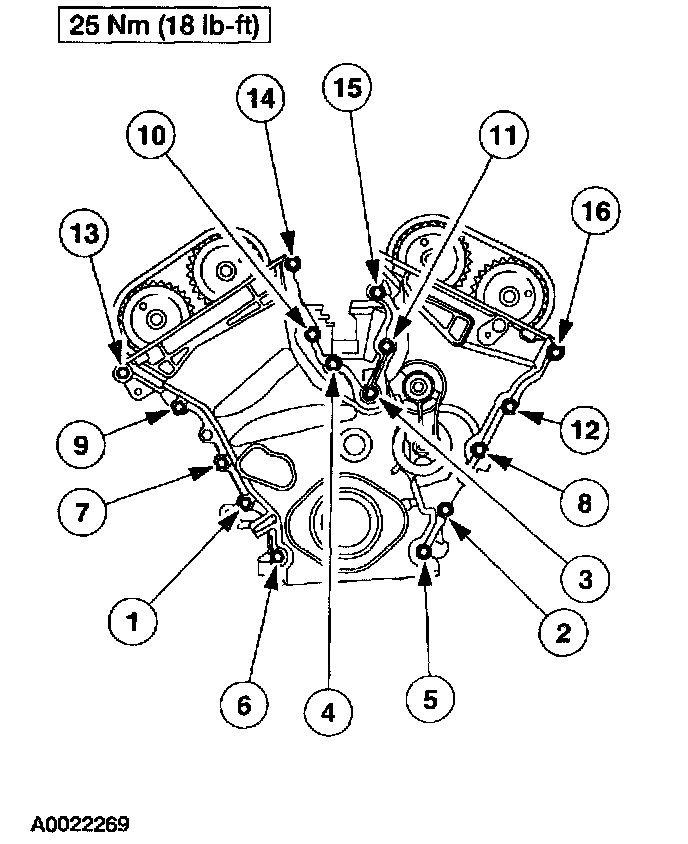 25 Nm (18 lb-ft)

14
15
10
11
13
16
9
12
7
8
3
1
2
6
4
5

A0022269