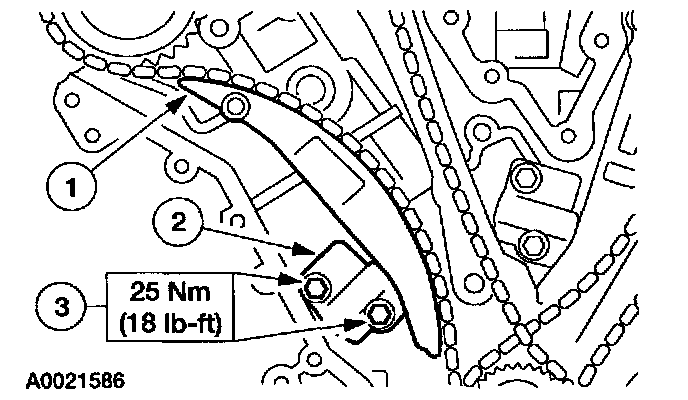 1

2

3

25 Nm
(18 lb-ft)

A0021586