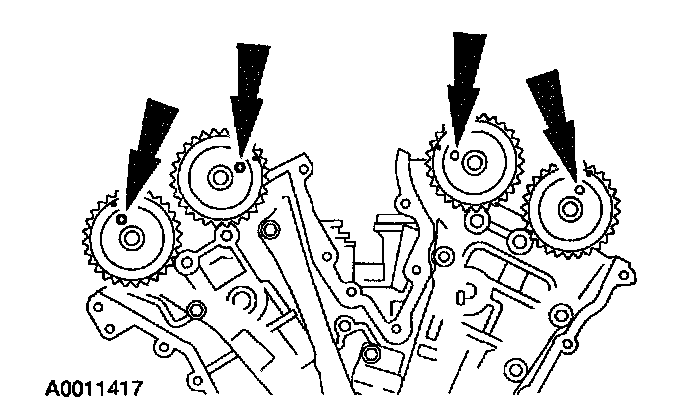 A0011417