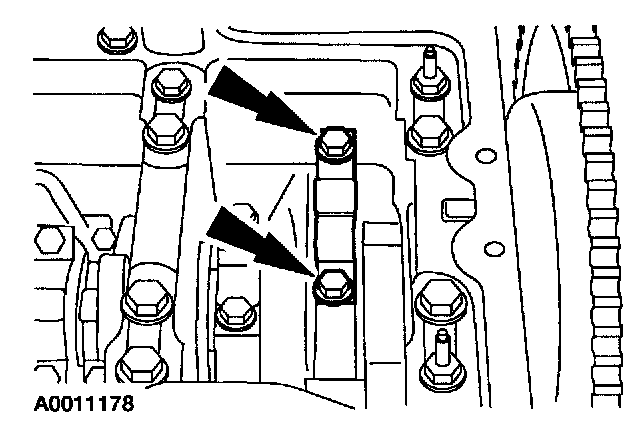 A0011178