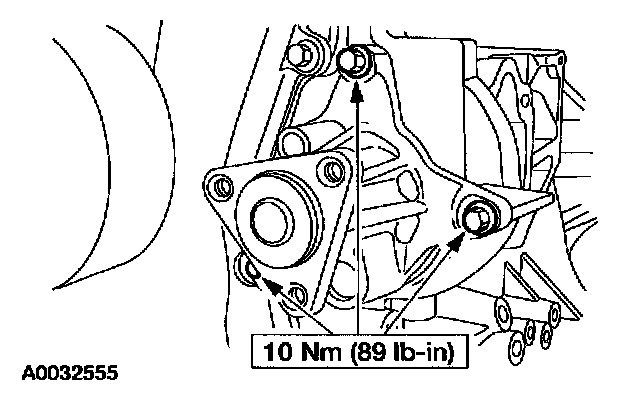 10 Nm (89 lb-in)

A0032555