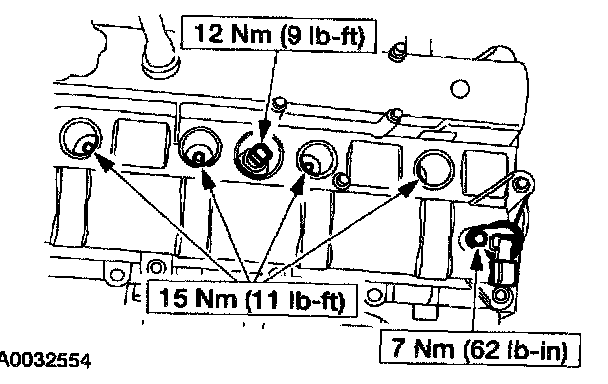 12 Nm (9 lb-ft)

15 Nm (11 lb-ft)

7 Nm (62 lb-in)

A0032554