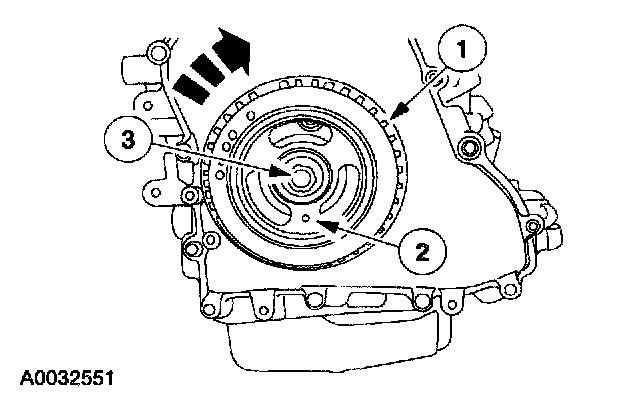 1
3
2
A0032551