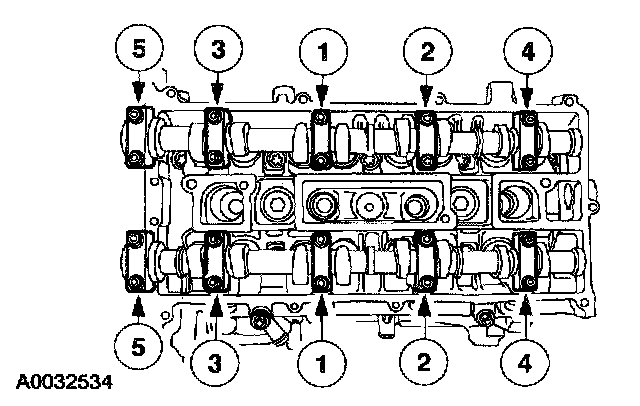 5
3
1
2
4

5
3
1
2
4

A0032534